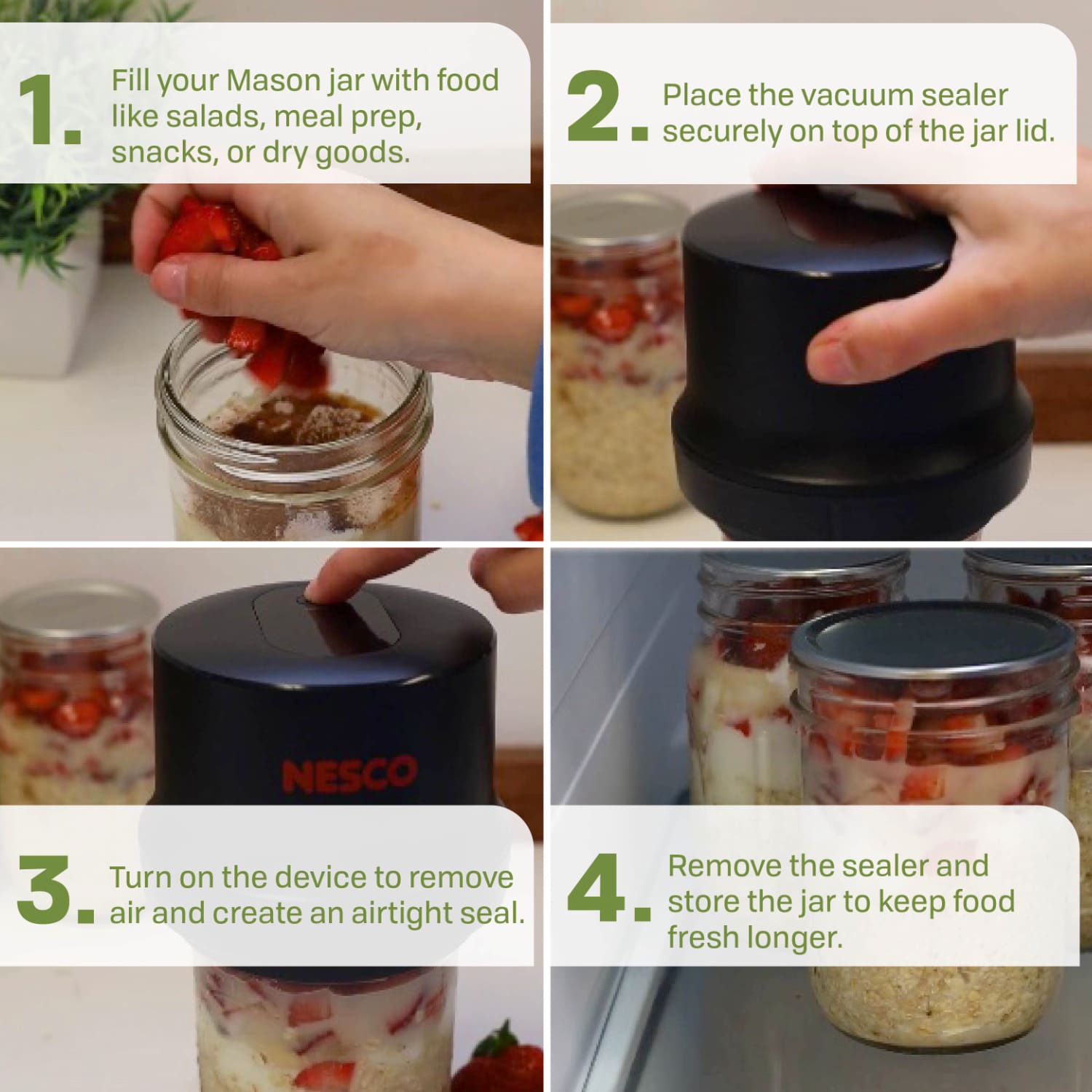 1. Fill your Mason jar with food like salads, meal prep, snacks, or dry goods.

2. Place the vacuum sealer securely on top of the jar lid.

NESCO

3. Turn on the device to remove air and create an airtight seal.

4. Remove the sealer and store the jar to keep food fresh longer.